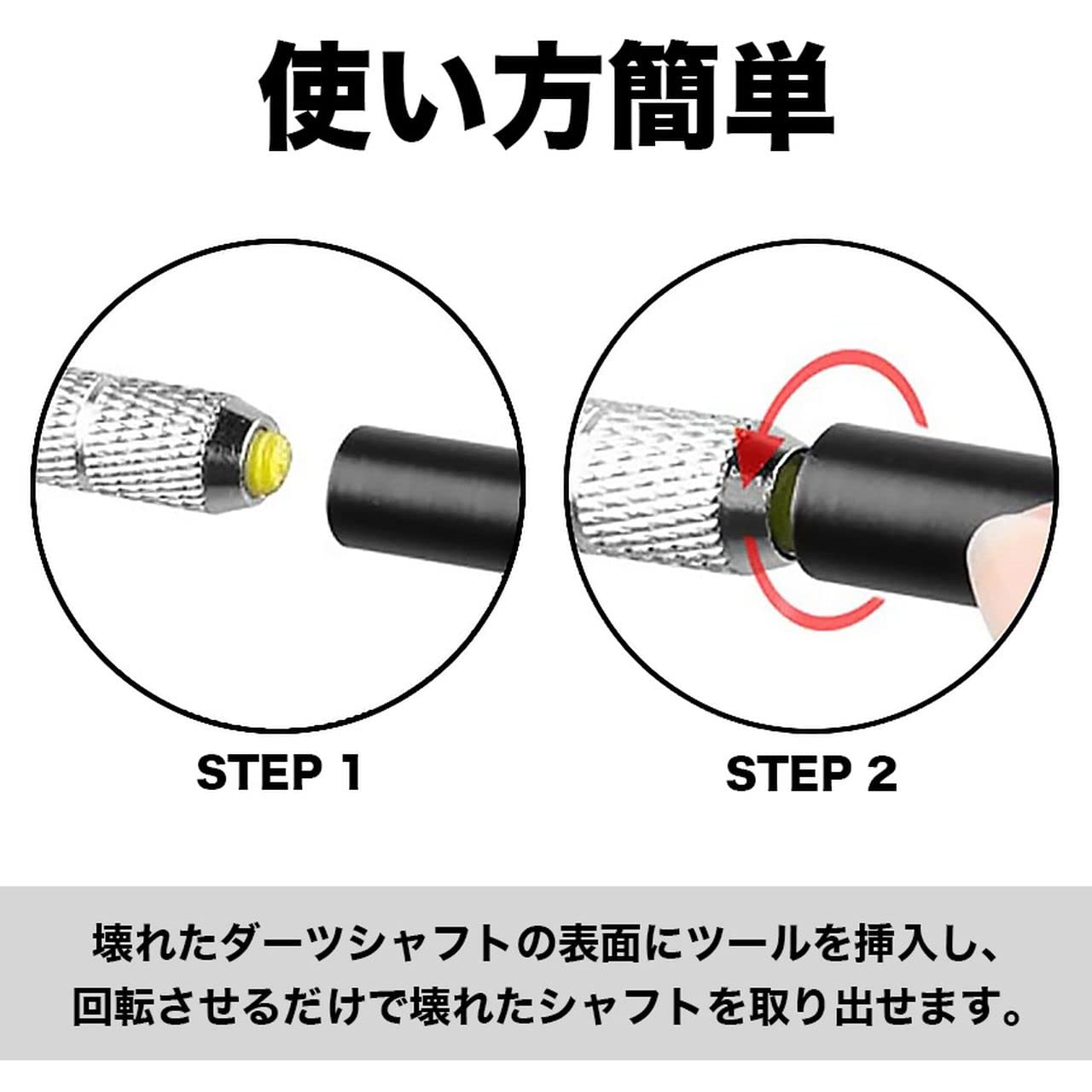 使い方簡単

STEP 1

STEP 2

壊れたダーツシャフトの表面にツールを挿入し、回転させるだけで壊れたシャフトを取り出せます。